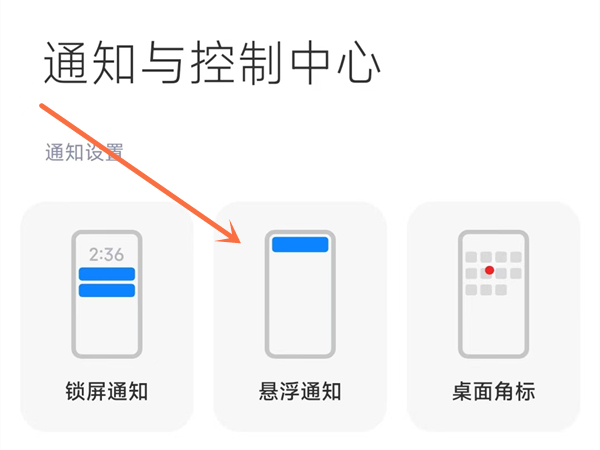 通知与控制中心

通知设置

2:36

锁屏通知

悬浮通知

桌面角标