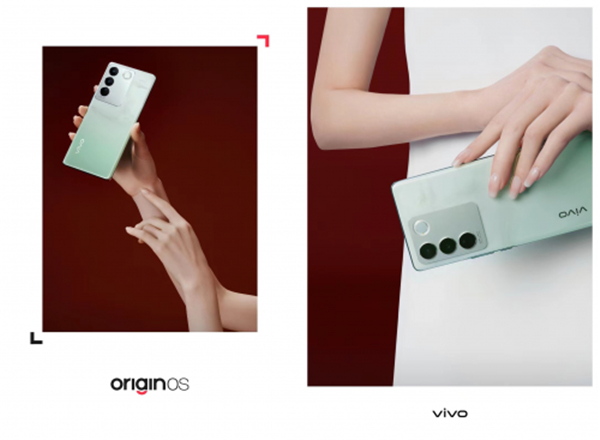 vivo

originOS

vivo

vivo