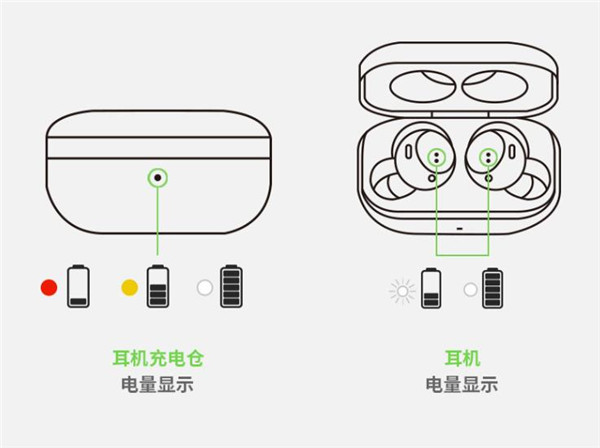 耳机充电仓
电量显示

耳机
电量显示