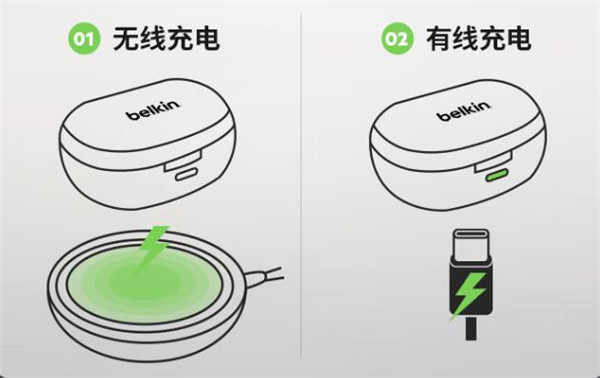 01 无线充电

belkin

02 有线充电

belkin