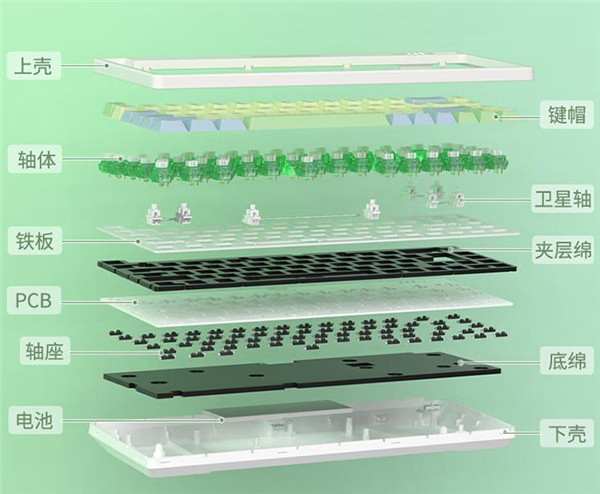 上壳
键帽
轴体
卫星轴
铁板
夹层绵
PCB
轴座
底绵
电池
下壳