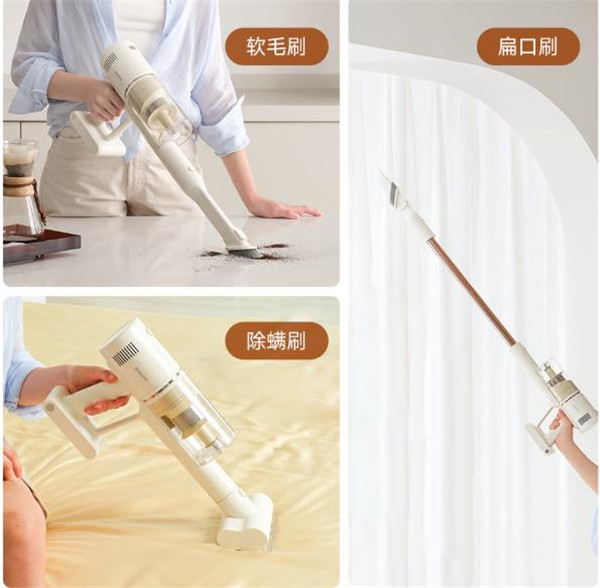 软毛刷

除螨刷

扁口刷