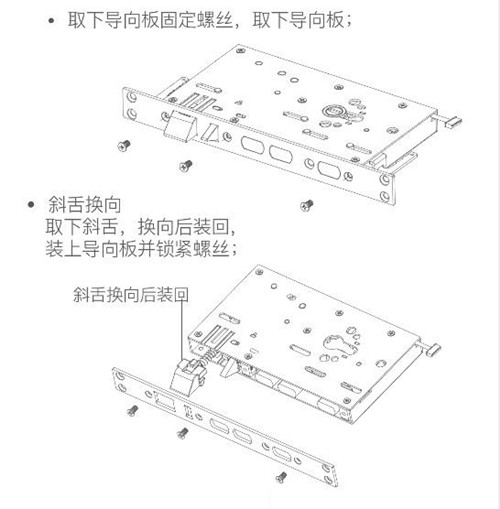 • 取下导向板固定螺丝，取下导向板；

• 斜舌换向
取下斜舌，换向后装回，
装上导向板并锁紧螺丝；

斜舌换向后装回