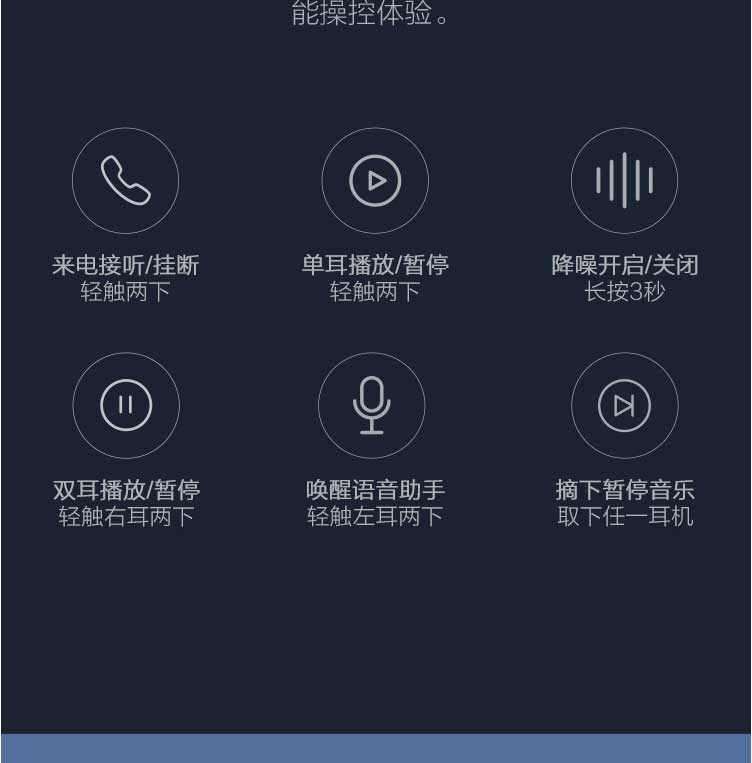 能操控体验。

来电接听/挂断
轻触两下

单耳播放/暂停
轻触两下

降噪开启/关闭
长按3秒

双耳播放/暂停
轻触右耳两下

唤醒语音助手
轻触左耳两下

摘下暂停音乐
取下任一耳机