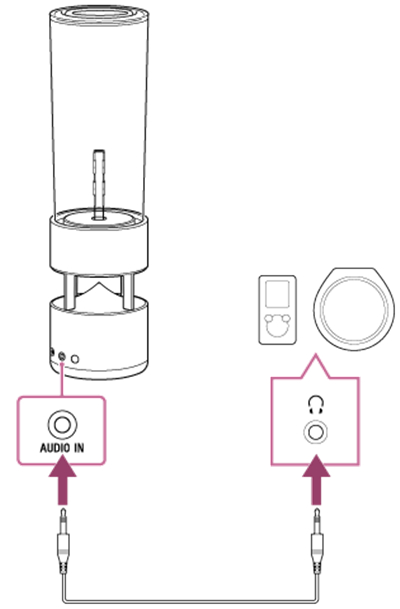 AUDIO IN