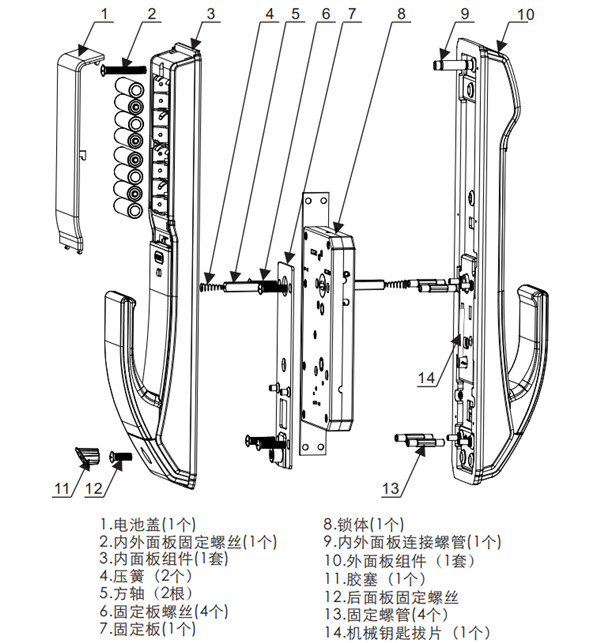 1 2 3 4 5 6 7 8 9 10

14

11 12 13

1.电池盖(1个)
2.内外面板固定螺丝(1个)
3.内面板组件(1套)
4.压簧（2个）
5.方轴（2根）
6.固定板螺丝(4个)
7.固定板(1个)

8.锁体(1个)
9.内外面板连接螺管(1个)
10.外面板组件（1套）
11.胶塞（1个）
12.后面板固定螺丝
13.固定螺管(4个)
14.机械钥匙拔片（1个）