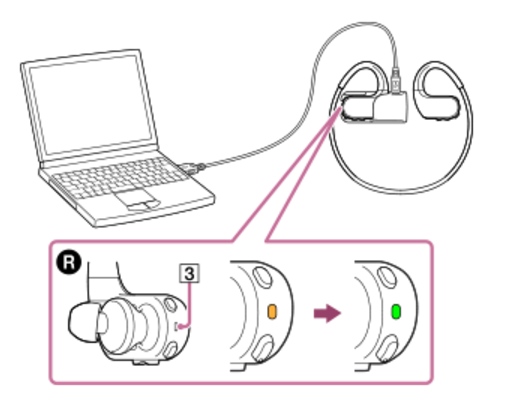 R
3