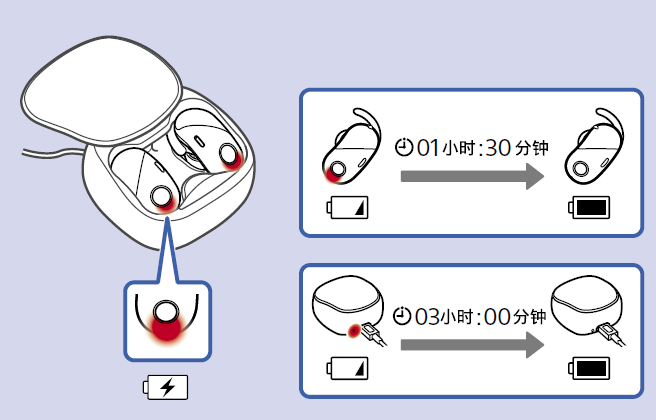 01小时:30分钟

03小时:00分钟