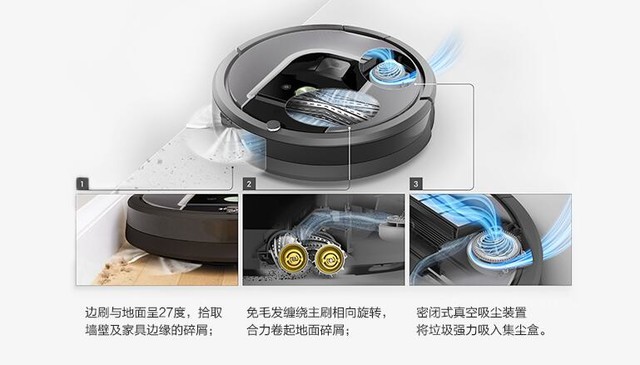 1

2

3

边刷与地面呈27度，拾取墙壁及家具边缘的碎屑；

免毛发缠绕主刷相向旋转，合力卷起地面碎屑；

密闭式真空吸尘装置将垃圾强力吸入集尘盒。