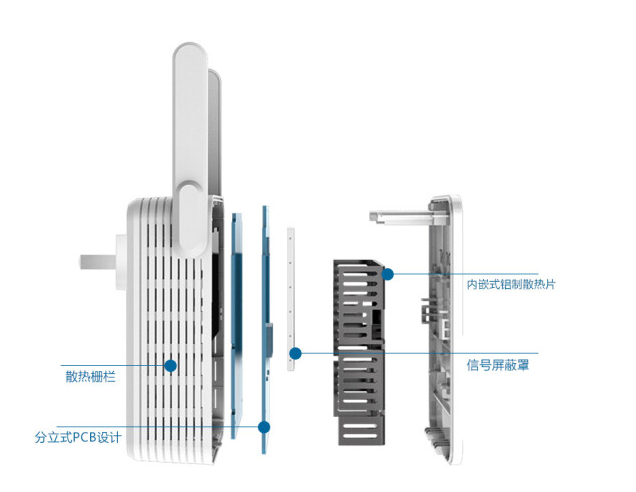 内嵌式铝制散热片

信号屏蔽罩

散热栅栏

分立式PCB设计