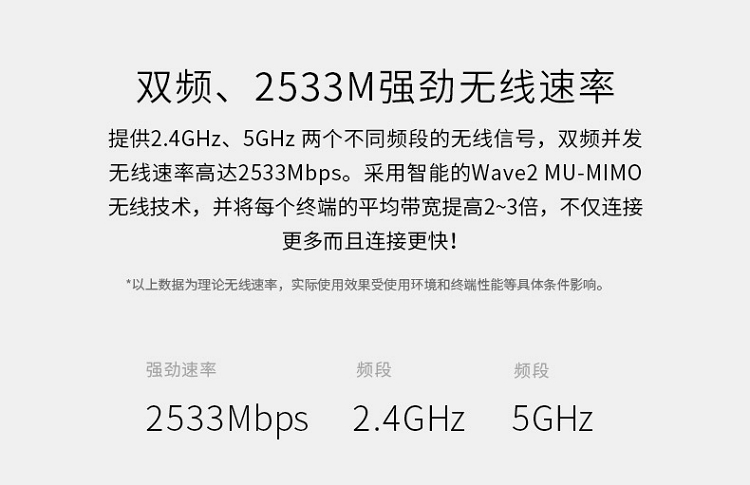 双频、2533M强劲无线速率

提供2.4GHz、5GHz 两个不同频段的无线信号，双频并发无线速率高达2533Mbps。采用智能的Wave2 MU-MIMO无线技术，并将每个终端的平均带宽提高2~3倍，不仅连接更多而且连接更快！

*以上数据为理论无线速率，实际使用效果受使用环境和终端性能等具体条件影响。

强劲速率
2533Mbps

频段
2.4GHz

频段
5GHz