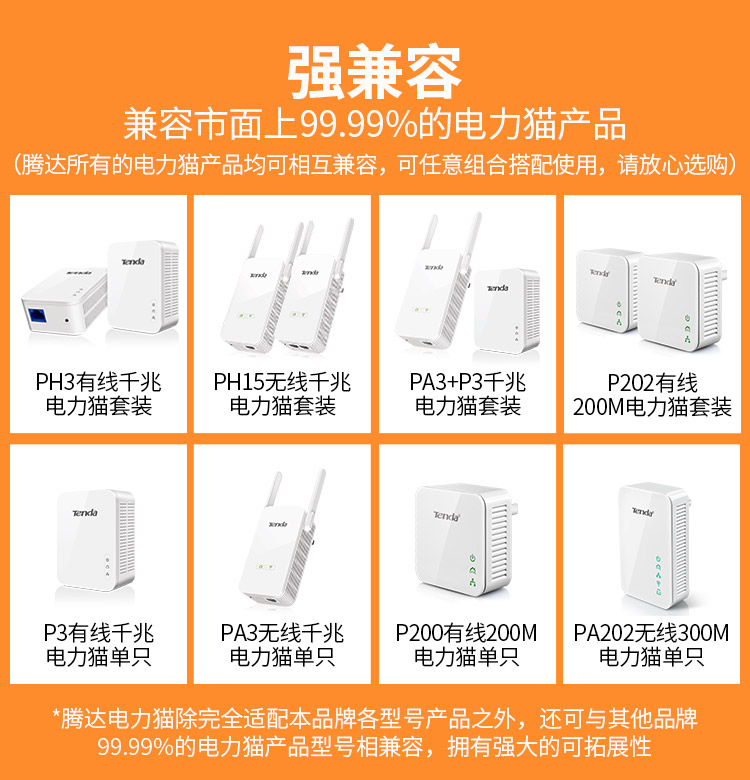 强兼容

兼容市面上99.99%的电力猫产品

（腾达所有的电力猫产品均可相互兼容，可任意组合搭配使用，请放心选购）

Tenda Tenda
PH3有线千兆
电力猫套装

Tenda Tenda
PH15无线千兆
电力猫套装

Tenda Tenda
PA3+P3千兆
电力猫套装

Tenda Tenda
P202有线
200M电力猫套装

Tenda
P3有线千兆
电力猫单只

Tenda
PA3无线千兆
电力猫单只

Tenda
P200有线200M
电力猫单只

Tenda
PA202无线300M
电力猫单只

*腾达电力猫除完全适配本品牌各型号产品之外，还可与其他品牌99.99%的电力猫产品型号相兼容，拥有强大的可拓展性