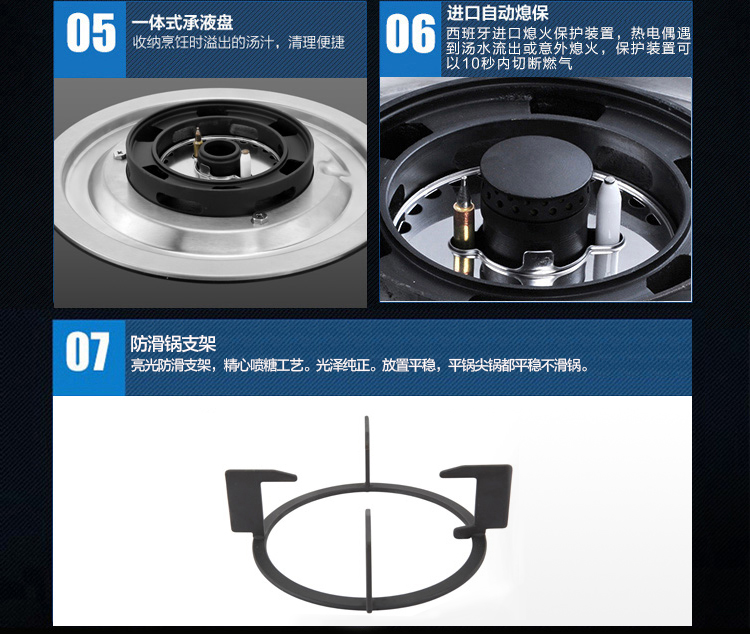 05
一体式承液盘
收纳烹饪时溢出的汤汁，清理便捷

06
进口自动熄保
西班牙进口熄火保护装置，热电偶遇到汤水流出或意外熄火，保护装置可以10秒内切断燃气

07
防滑锅支架
亮光防滑支架，精心喷糖工艺。光泽纯正。放置平稳，平锅尖锅都平稳不滑锅。