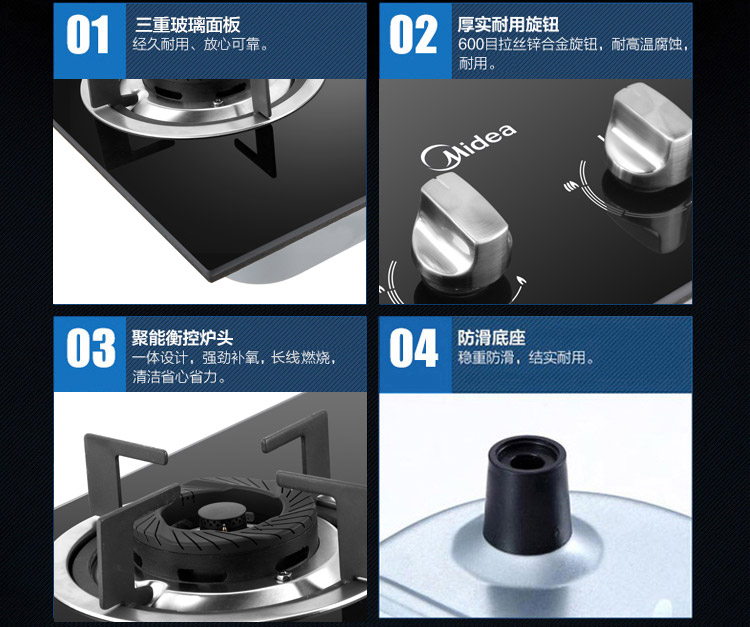 01 三重玻璃面板
经久耐用、放心可靠。

02 厚实耐用旋钮
600目拉丝锌合金旋钮，耐高温腐蚀，耐用。

Midea

03 聚能衡控炉头
一体设计，强劲补氧，长线燃烧，清洁省心省力。

04 防滑底座
稳重防滑，结实耐用。