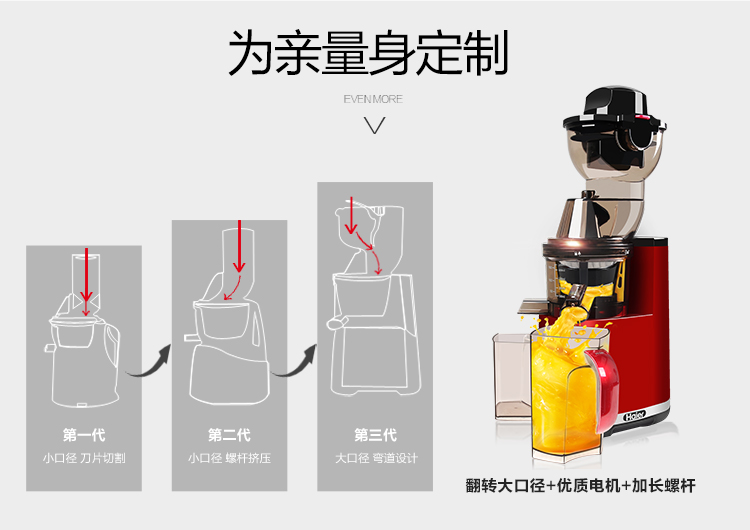 为亲量身定制

EVEN MORE

第一代
小口径 刀片切割

第二代
小口径 螺杆挤压

第三代
大口径 弯道设计

Haier

翻转大口径+优质电机+加长螺杆