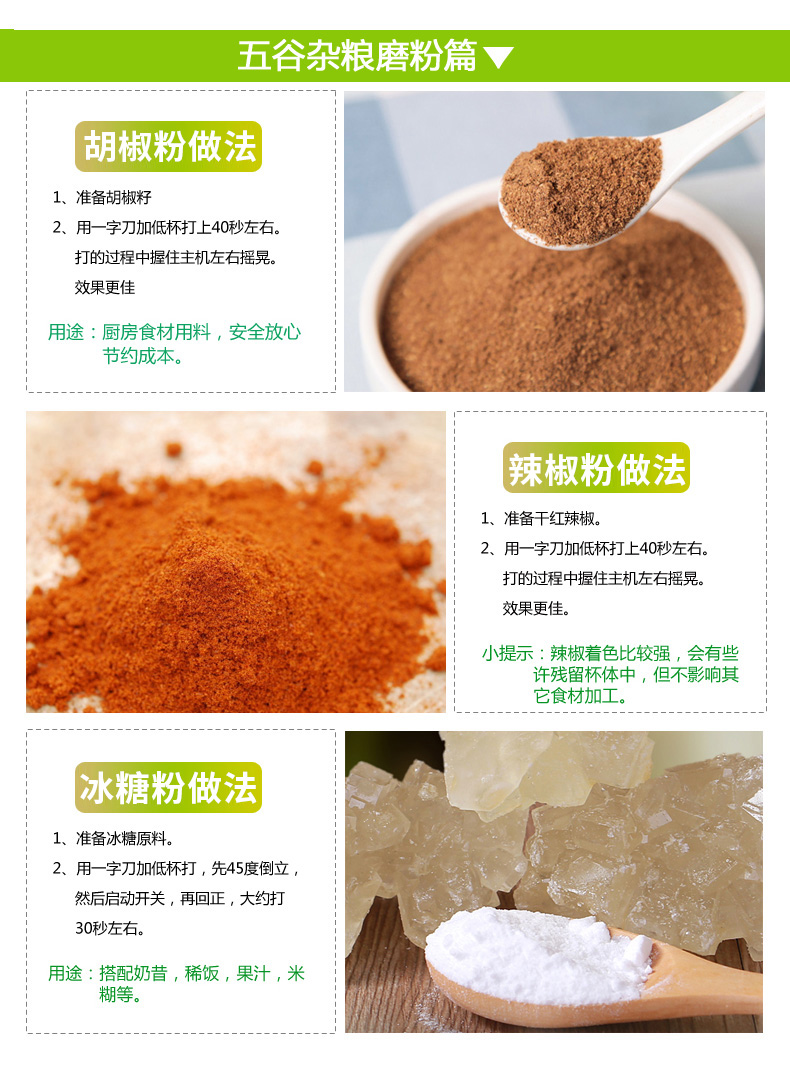 五谷杂粮磨粉篇

胡椒粉做法

1、准备胡椒籽

2、用一字刀加低杯打上40秒左右。打的过程中握住主机左右摇晃。效果更佳

用途：厨房食材用料，安全放心节约成本。

辣椒粉做法

1、准备干红辣椒。

2、用一字刀加低杯打上40秒左右。打的过程中握住主机左右摇晃。效果更佳。

小提示：辣椒着色比较强，会有些许残留杯体中，但不影响其它食材加工。

冰糖粉做法

1、准备冰糖原料。

2、用一字刀加低杯打，先45度倒立，然后启动开关，再回正，大约打30秒左右。

用途：搭配奶昔，稀饭，果汁，米糊等。