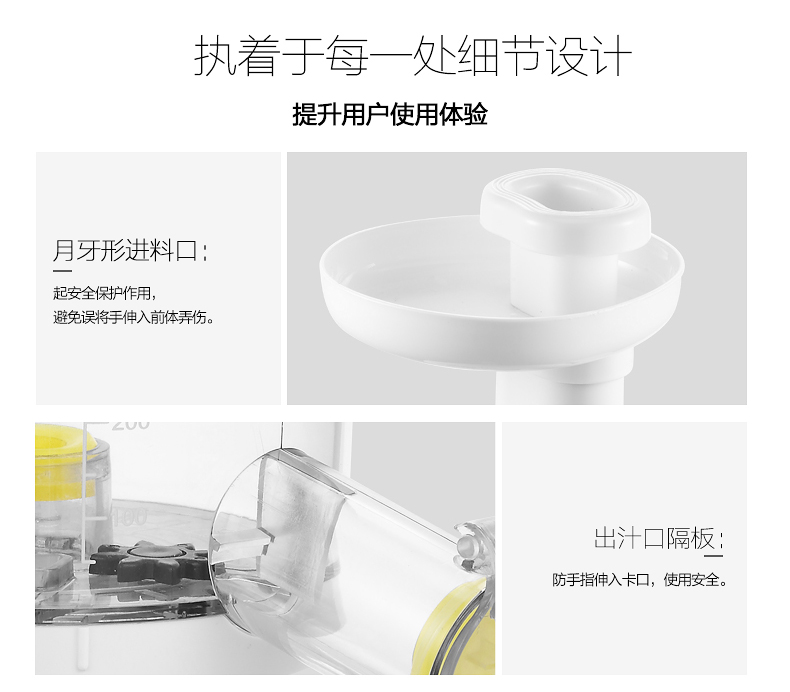 执着于每一处细节设计

提升用户使用体验

月牙形进料口:

起安全保护作用,
避免误将手伸入前体弄伤。

200

100

出汁口隔板:

防手指伸入卡口,使用安全。