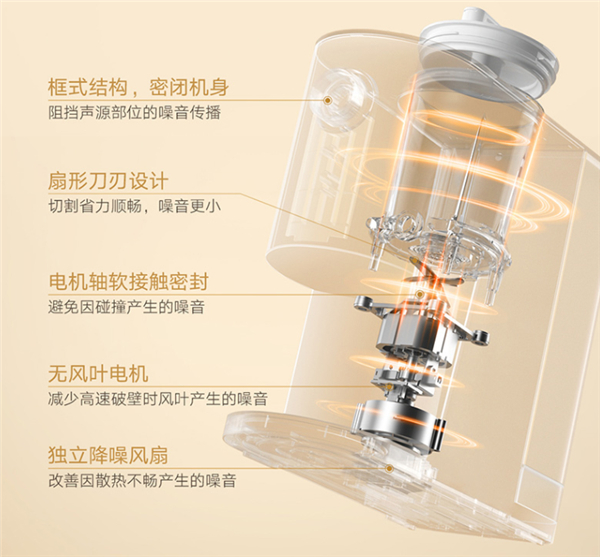 框式结构，密闭机身
阻挡声源部位的噪音传播

扇形刀刃设计
切割省力顺畅，噪音更小

电机轴软接触密封
避免因碰撞产生的噪音

无风叶电机
减少高速破壁时风叶产生的噪音

独立降噪风扇
改善因散热不畅产生的噪音