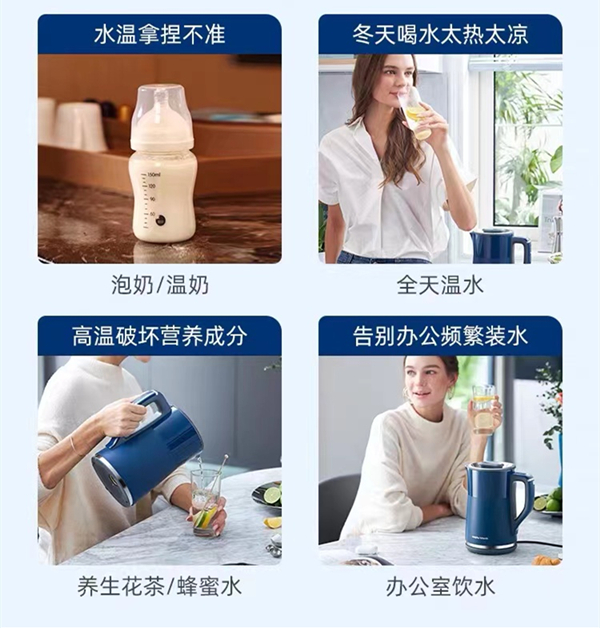 水温拿捏不准

150ml
120
90
60

泡奶/温奶

冬天喝水太热太凉

全天温水

高温破坏营养成分

养生花茶/蜂蜜水

告别办公频繁装水

办公室饮水