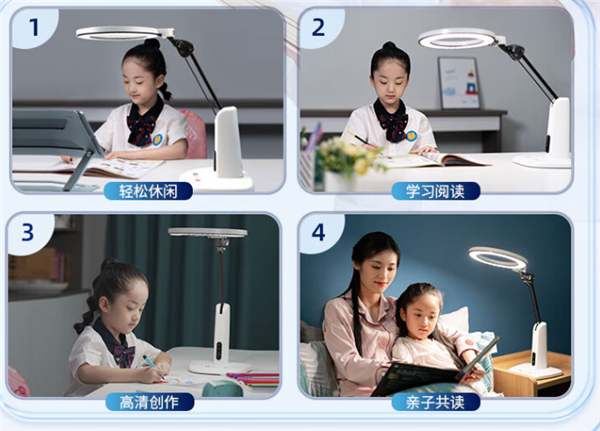 1
轻松休闲

2
学习阅读

3
高清创作

4
亲子共读