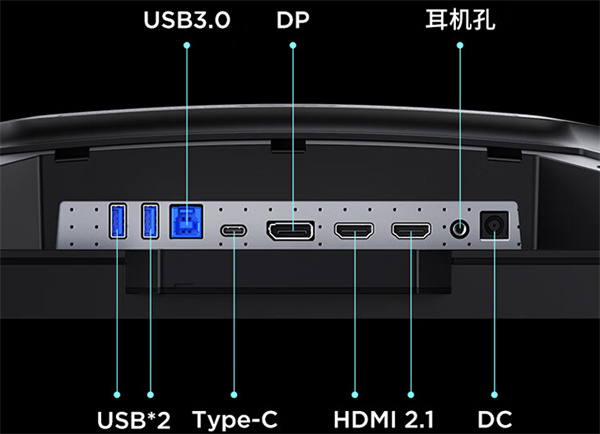 USB3.0 DP 耳机孔

USB*2 Type-C HDMI 2.1 DC