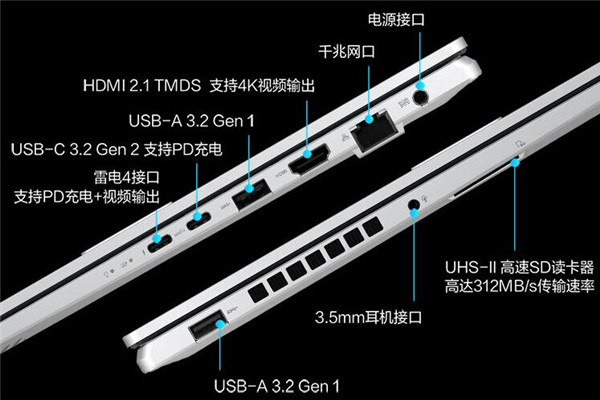 电源接口

千兆网口

HDMI 2.1 TMDS 支持4K视频输出

USB-A 3.2 Gen 1

USB-C 3.2 Gen 2 支持PD充电

雷电4接口
支持PD充电+视频输出

UHS-II 高速SD读卡器
高达312MB/s传输速率

3.5mm耳机接口

USB-A 3.2 Gen 1