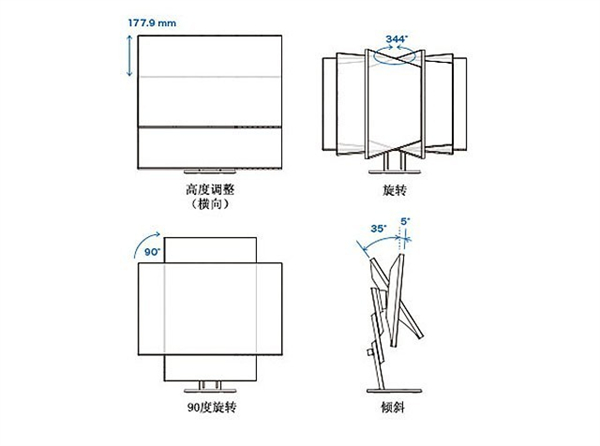 177.9 mm

高度调整
（横向）

344°

旋转

90°

90度旋转

35°
5°

倾斜