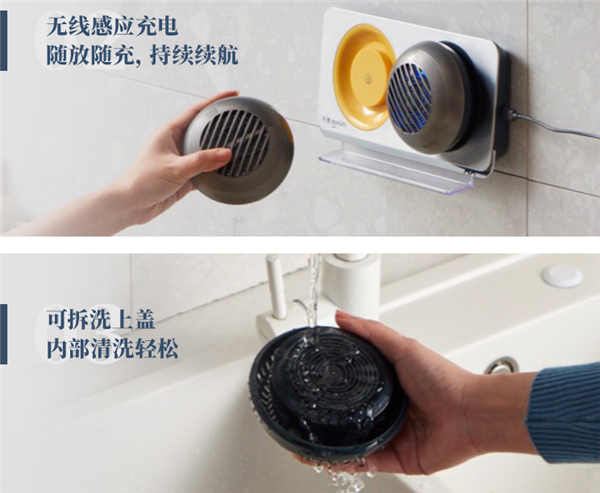 无线感应充电
随放随充，持续续航

可拆洗上盖
内部清洗轻松