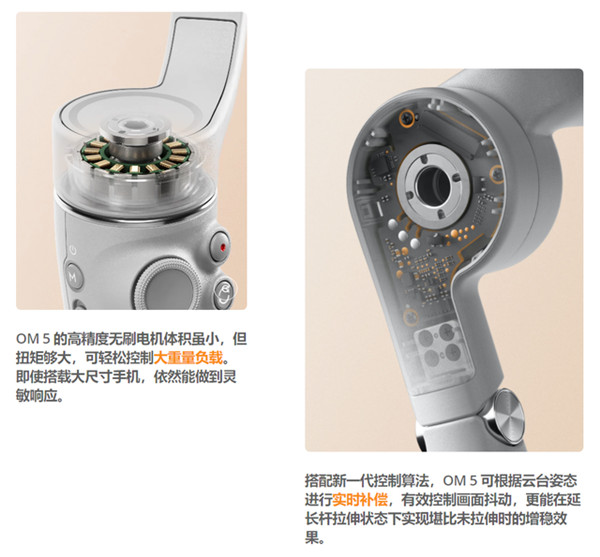 M

OM 5 的高精度无刷电机体积虽小，但扭矩够大，可轻松控制大重量负载。即使搭载大尺寸手机，依然能做到灵敏响应。

搭配新一代控制算法，OM 5 可根据云台姿态进行实时补偿，有效控制画面抖动，更能在延长杆拉伸状态下实现堪比未拉伸时的增稳效果。