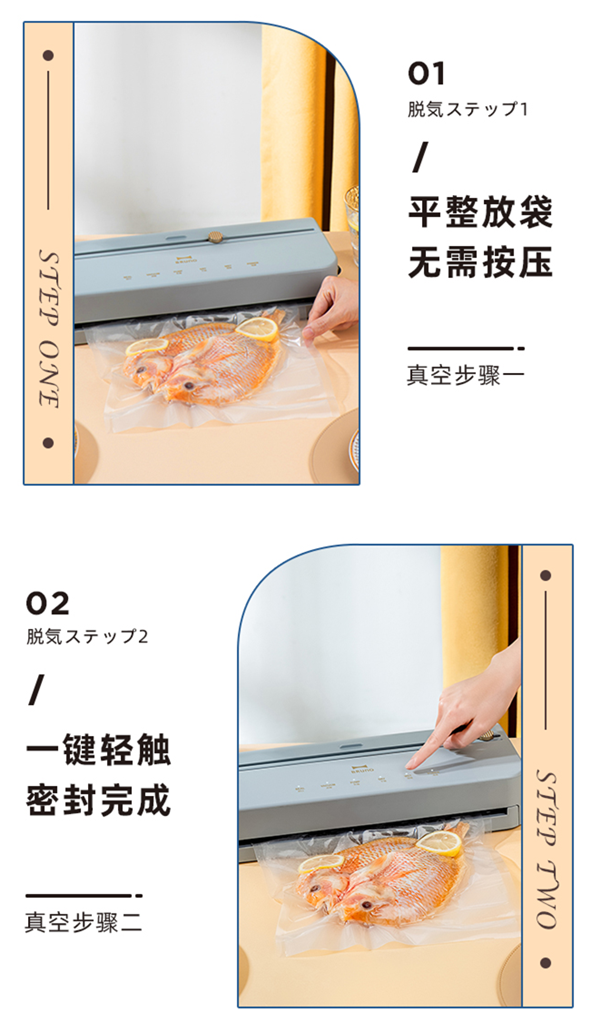 STEP ONE

01
脱気ステップ1
/
平整放袋
无需按压

真空步骤一

02
脱気ステップ2
/
一键轻触
密封完成

真空步骤二

STEP TWO