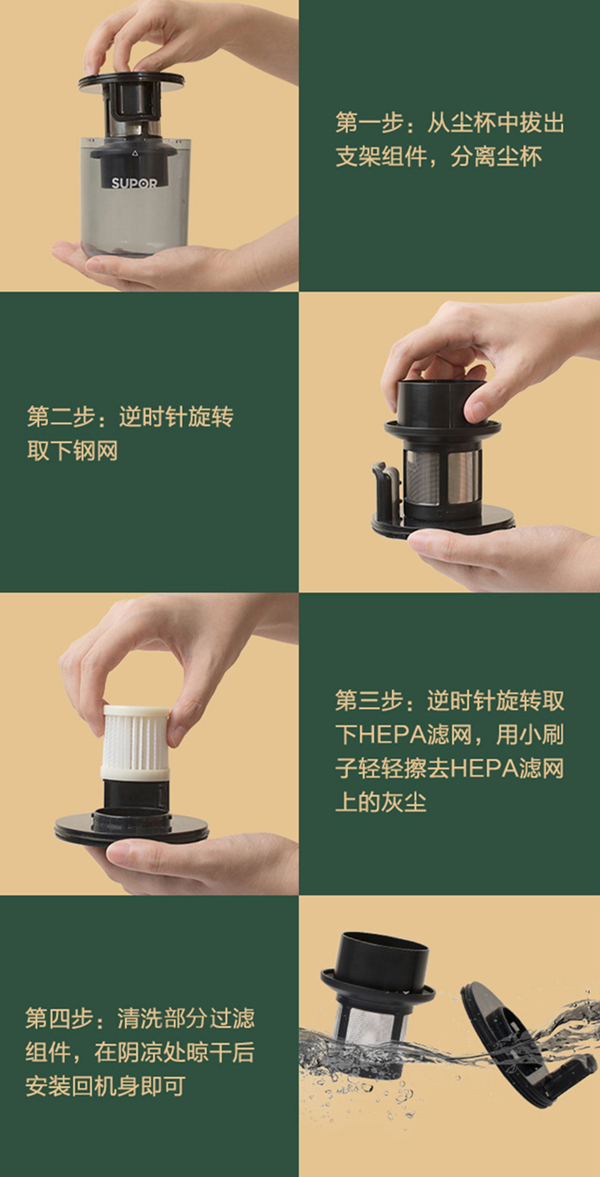 SUPOR

第一步：从尘杯中拔出支架组件，分离尘杯

第二步：逆时针旋转取下钢网

第三步：逆时针旋转取下HEPA滤网，用小刷子轻轻擦去HEPA滤网上的灰尘

第四步：清洗部分过滤组件，在阴凉处晾干后安装回机身即可