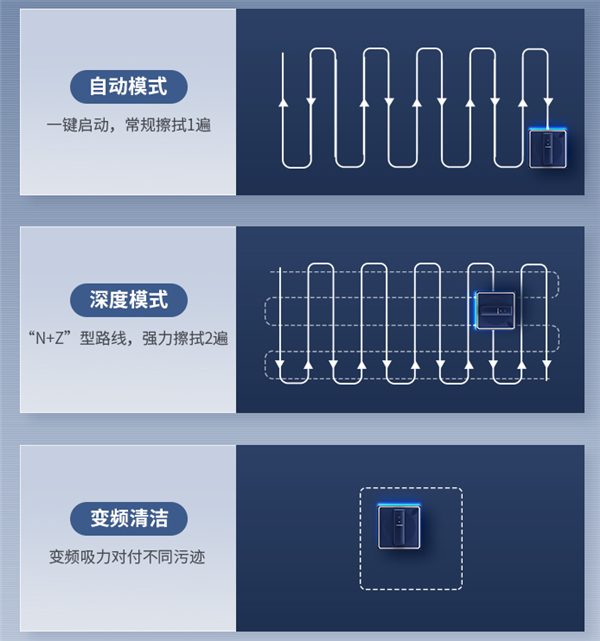 自动模式

一键启动，常规擦拭1遍

深度模式

“N+Z”型路线，强力擦拭2遍

变频清洁

变频吸力对付不同污迹