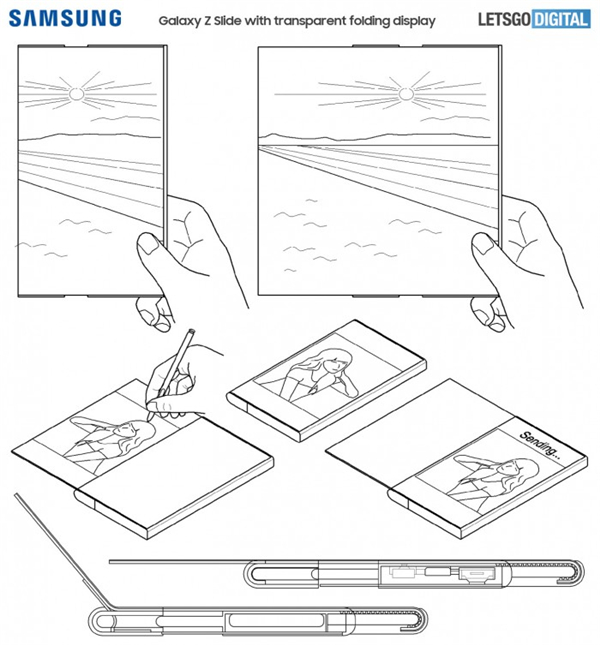 SAMSUNG
Galaxy Z Slide with transparent folding display
LETSGO DIGITAL

Sending...