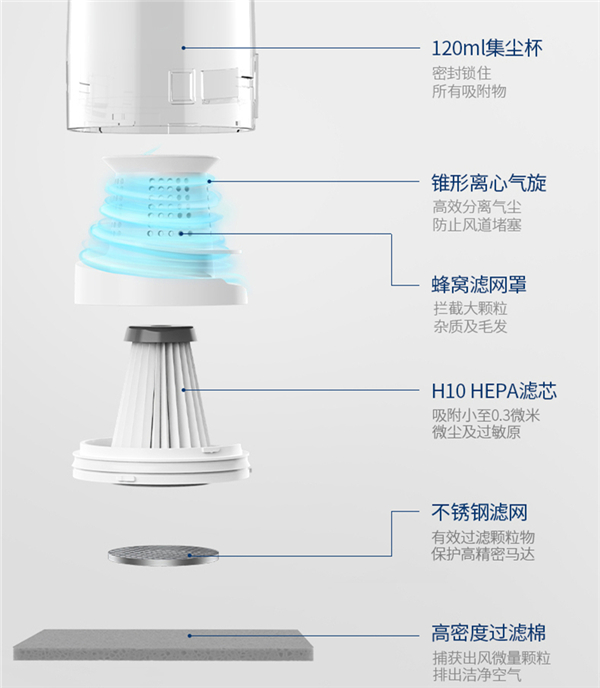 120ml集尘杯
密封锁住
所有吸附物

锥形离心气旋
高效分离气尘
防止风道堵塞

蜂窝滤网罩
拦截大颗粒
杂质及毛发

H10 HEPA滤芯
吸附小至0.3微米
微尘及过敏原

不锈钢滤网
有效过滤颗粒物
保护高精密马达

高密度过滤棉
捕获出风微量颗粒
排出洁净空气