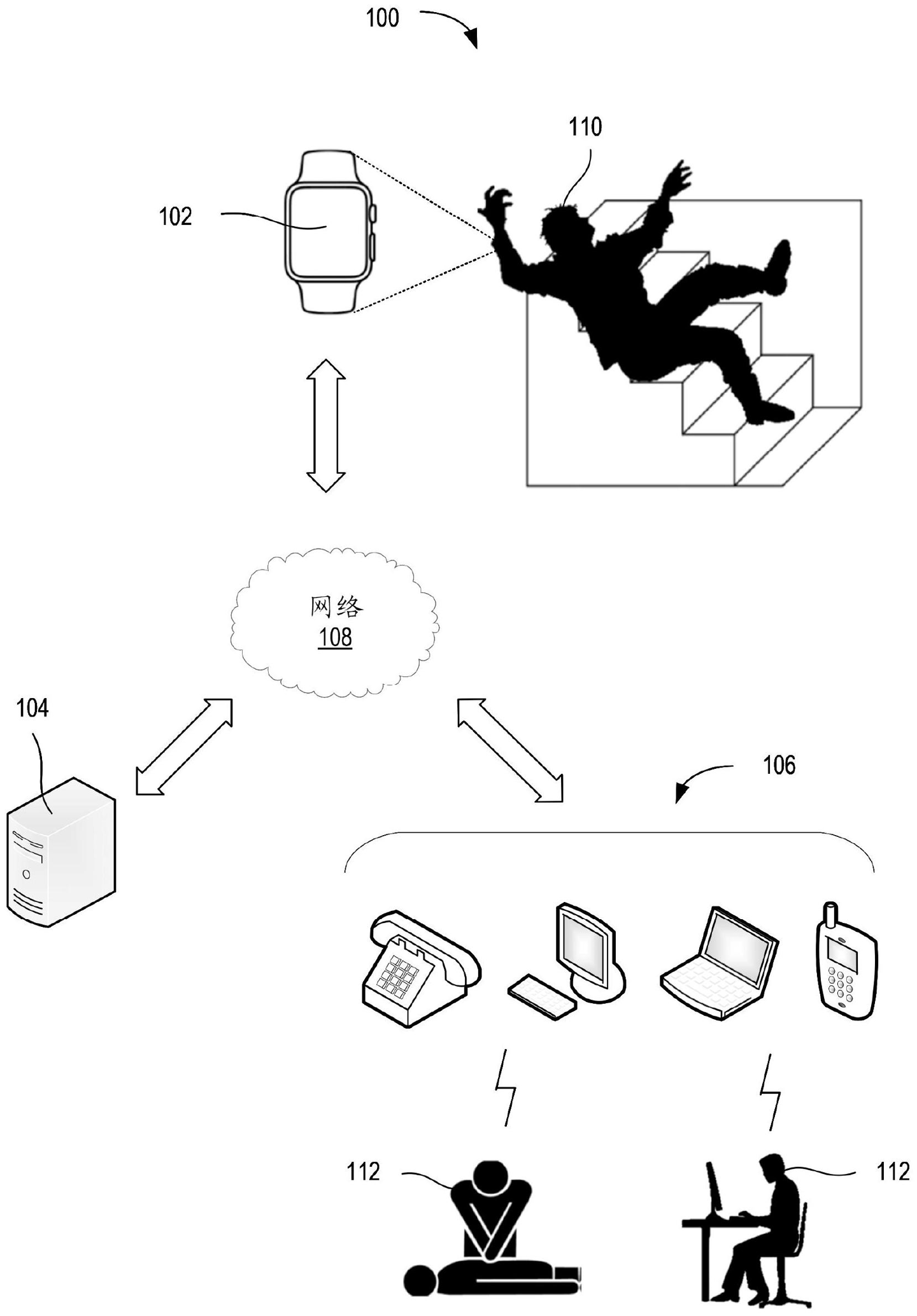 100

110

102

网络
108

104

106

112

112