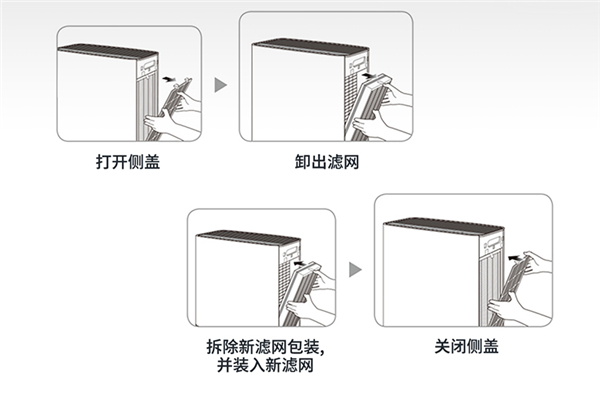 打开侧盖

卸出滤网

拆除新滤网包装,
并装入新滤网

关闭侧盖