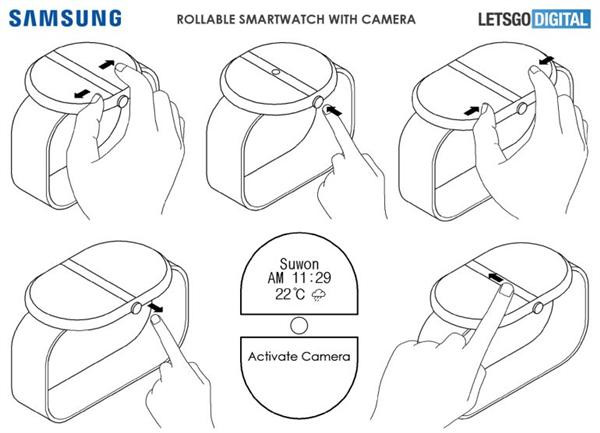 SAMSUNG

ROLLABLE SMARTWATCH WITH CAMERA

LETSGO DIGITAL

Suwon
AM 11:29
22℃

Activate Camera