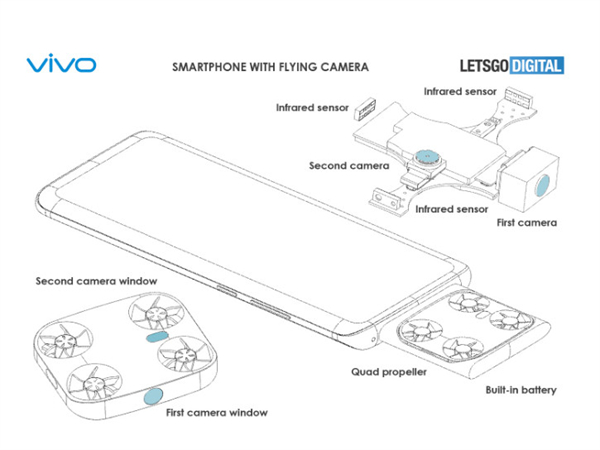 vivo

SMARTPHONE WITH FLYING CAMERA

LETSGO DIGITAL

Infrared sensor

Infrared sensor

Second camera

Infrared sensor

First camera

Second camera window

Quad propeller

Built-in battery

First camera window