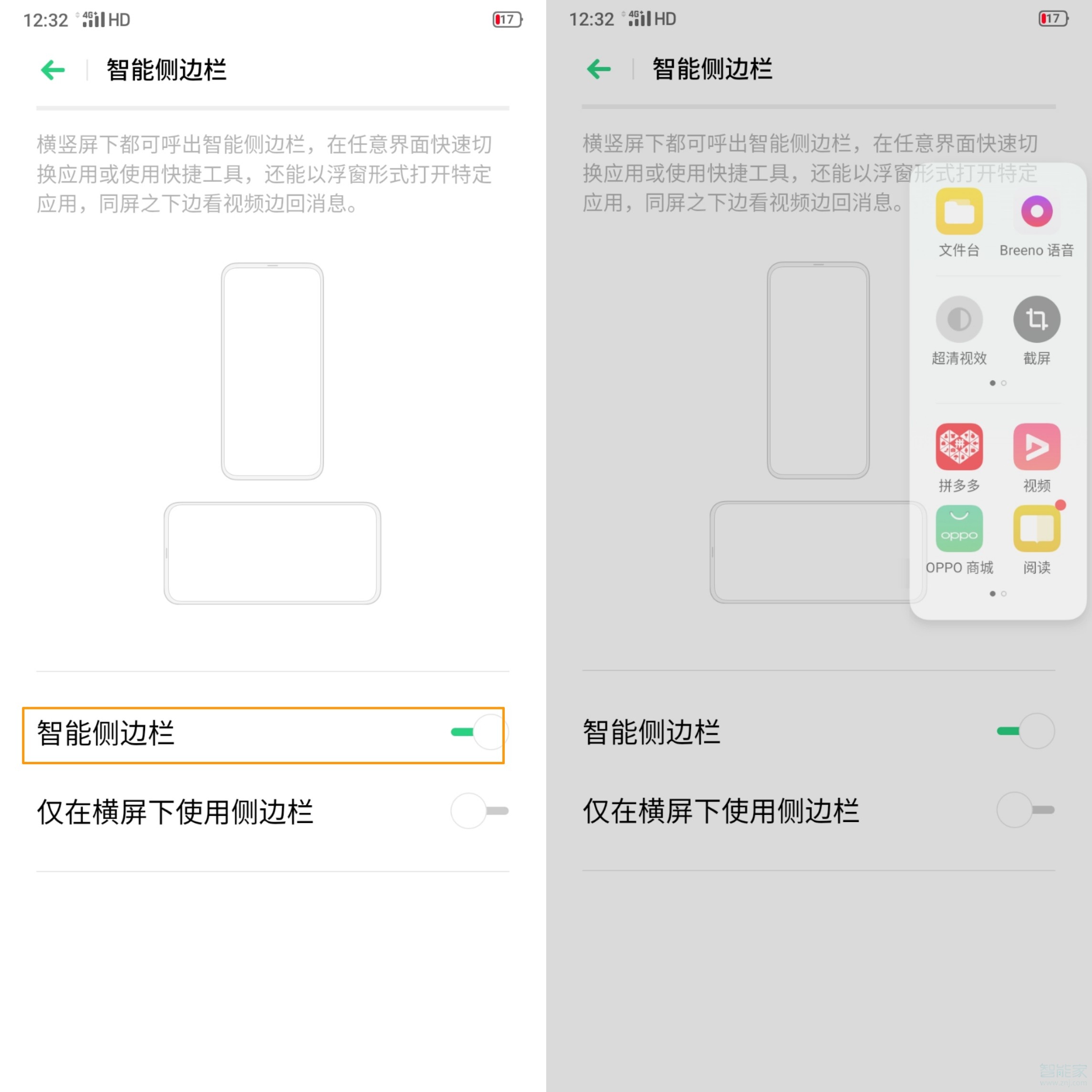 12:32 4G HD 17

智能侧边栏

横竖屏下都可呼出智能侧边栏，在任意界面快速切换应用或使用快捷工具，还能以浮窗形式打开特定应用，同屏之下边看视频边回消息。

智能侧边栏

仅在横屏下使用侧边栏

12:32 4G HD 17

智能侧边栏

横竖屏下都可呼出智能侧边栏，在任意界面快速切换应用或使用快捷工具，还能以浮窗形式打开特定应用，同屏之下边看视频边回消息。

文件台
Breeno 语音
超清视效
截屏
拼多多
视频
oppo
OPPO 商城
阅读

智能侧边栏

仅在横屏下使用侧边栏

智能家