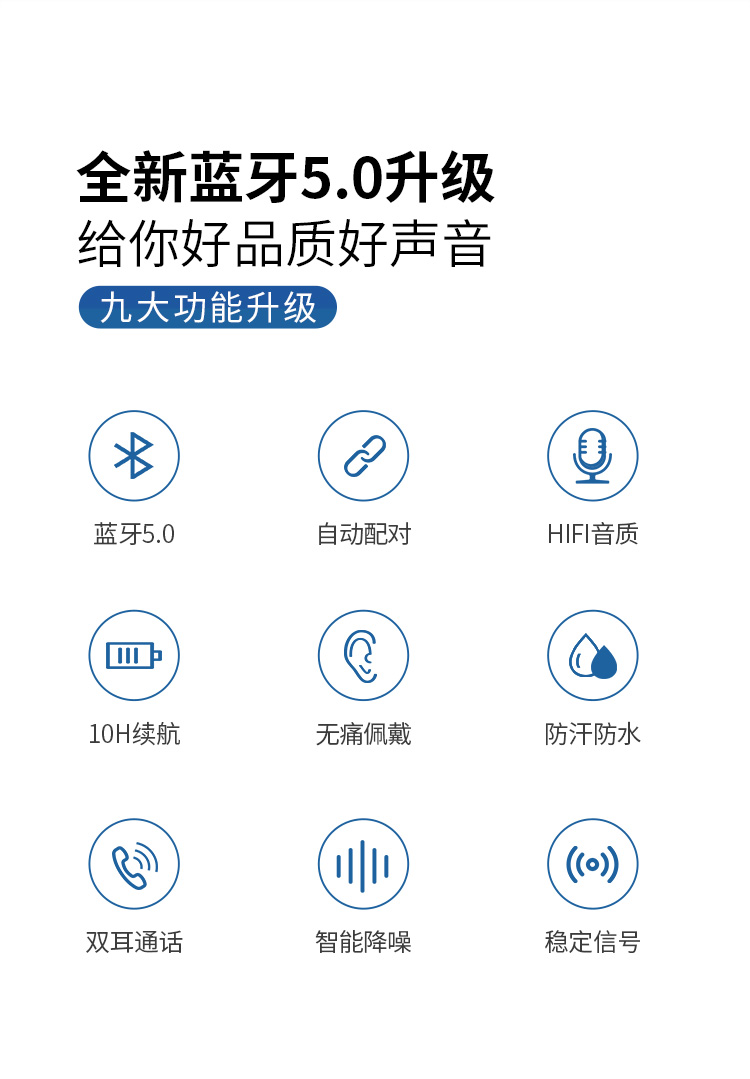 全新蓝牙5.0升级
给你好品质好声音

九大功能升级

蓝牙5.0

自动配对

HIFI音质

10H续航

无痛佩戴

防汗防水

双耳通话

智能降噪

稳定信号