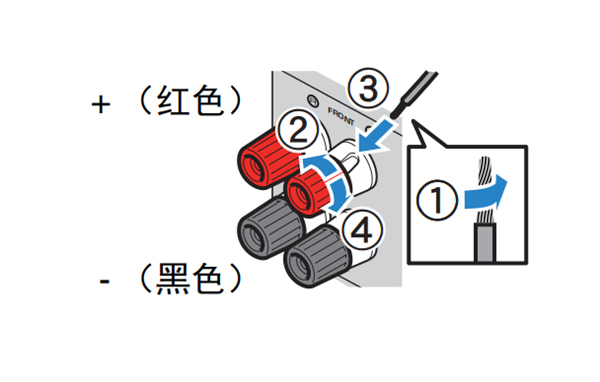 + （红色）

③

FRONT

②

①

④

- （黑色）