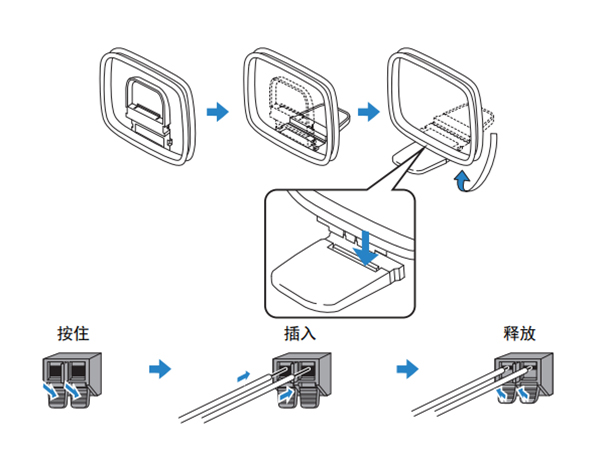 按住

插入

释放