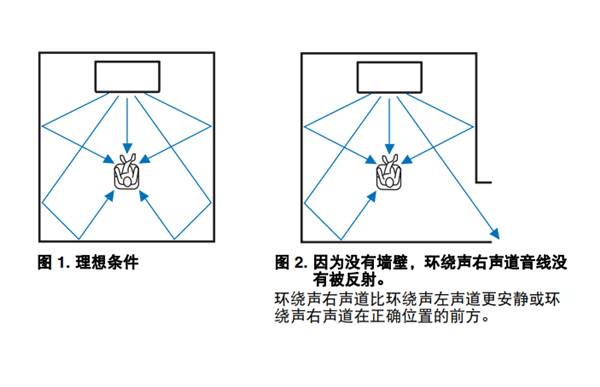 图 1. 理想条件

图 2. 因为没有墙壁，环绕声右声道音线没有被反射。

环绕声右声道比环绕声左声道更安静或环绕声右声道在正确位置的前方。