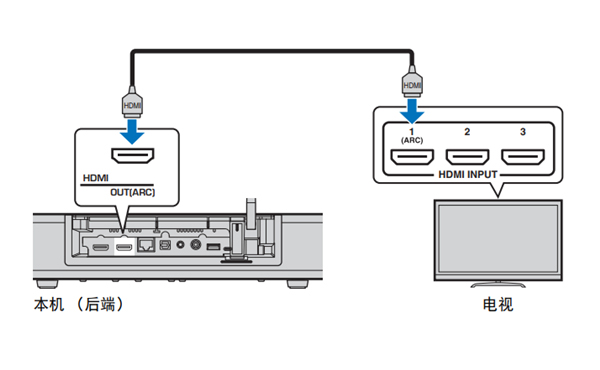 HDMI

HDMI

HDMI
OUT(ARC)

1
(ARC)

2

3

HDMI INPUT

本机 （后端）

电视