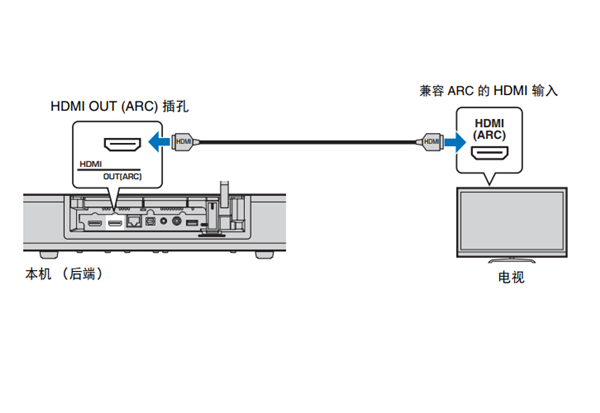 HDMI OUT (ARC) 插孔

HDMI
OUT(ARC)

HDMI

HDMI

兼容 ARC 的 HDMI 输入

HDMI
(ARC)

本机 （后端）

电视