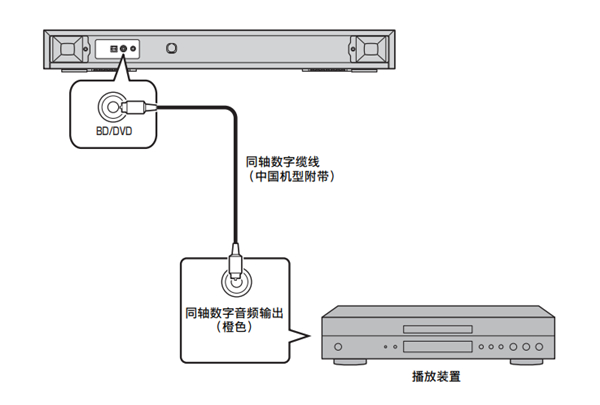 BD/DVD

同轴数字缆线
（中国机型附带）

同轴数字音频输出
（橙色）

播放装置