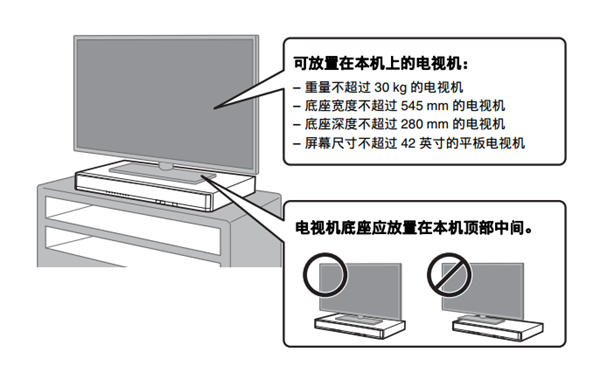 可放置在本机上的电视机：
– 重量不超过 30 kg 的电视机
– 底座宽度不超过 545 mm 的电视机
– 底座深度不超过 280 mm 的电视机
– 屏幕尺寸不超过 42 英寸的平板电视机

电视机底座应放置在本机顶部中间。