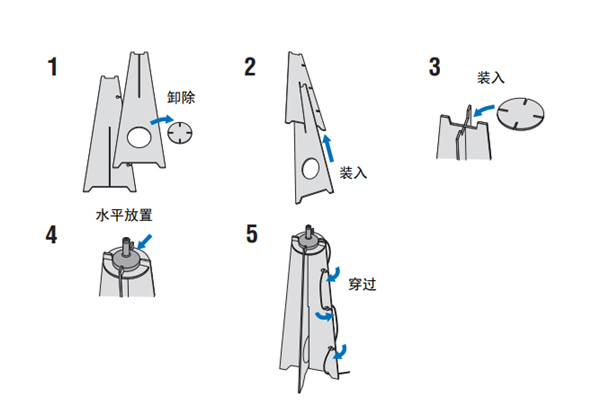 1
卸除

2
装入

3
装入

4
水平放置

5
穿过