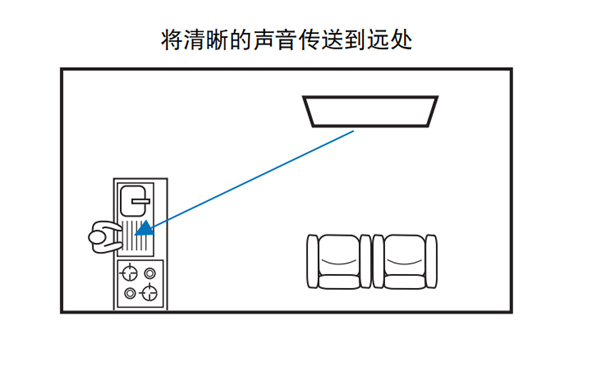 将清晰的声音传送到远处