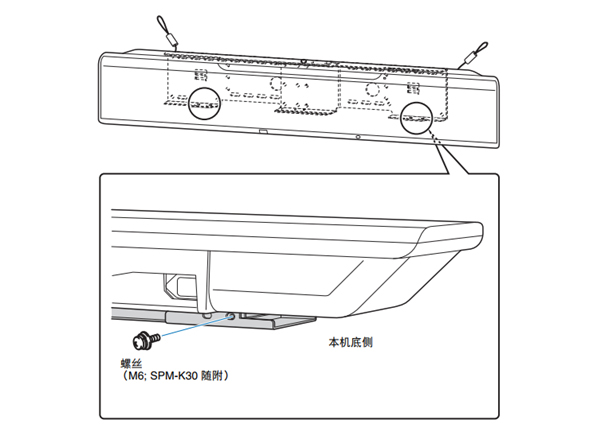 本机底侧

螺丝
（M6; SPM-K30 随附）